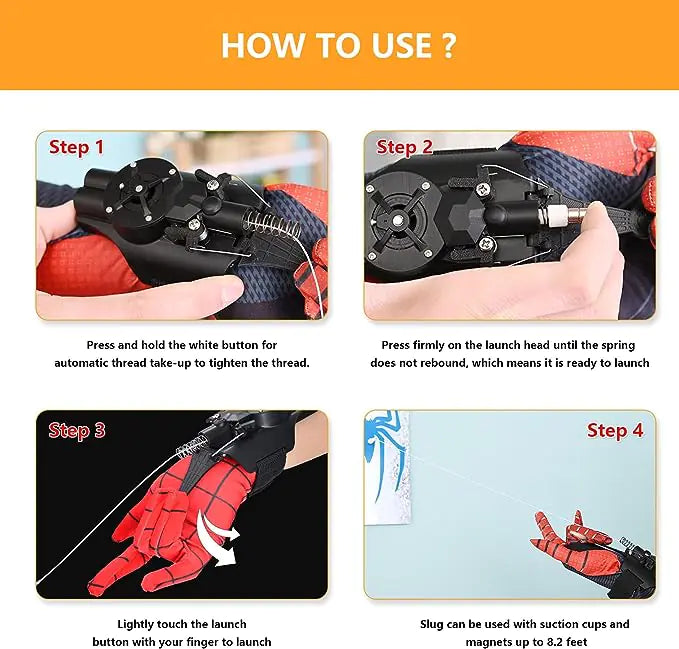 HOW TO USE ?

Step 1

Press and hold the white button for automatic thread take-up to tighten the thread.

Step 2

Press firmly on the launch head until the spring does not rebound, which means it is ready to launch

Step 3

Lightly touch the launch button with your finger to launch

Step 4

Slug can be used with suction cups and magnets up to 8.2 feet